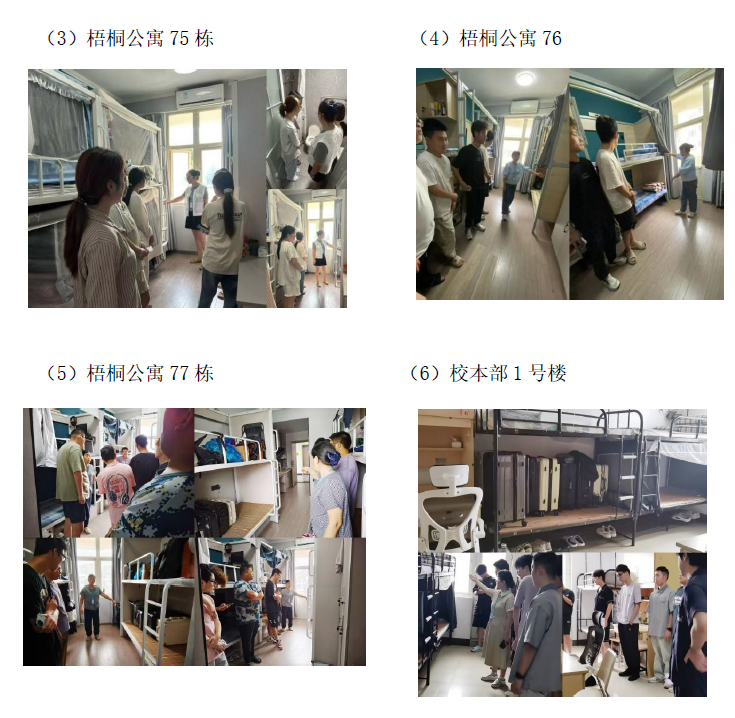 （3）梧桐公寓 75 栋

（4）梧桐公寓 76

（5）梧桐公寓 77 栋

（6）校本部 1 号楼